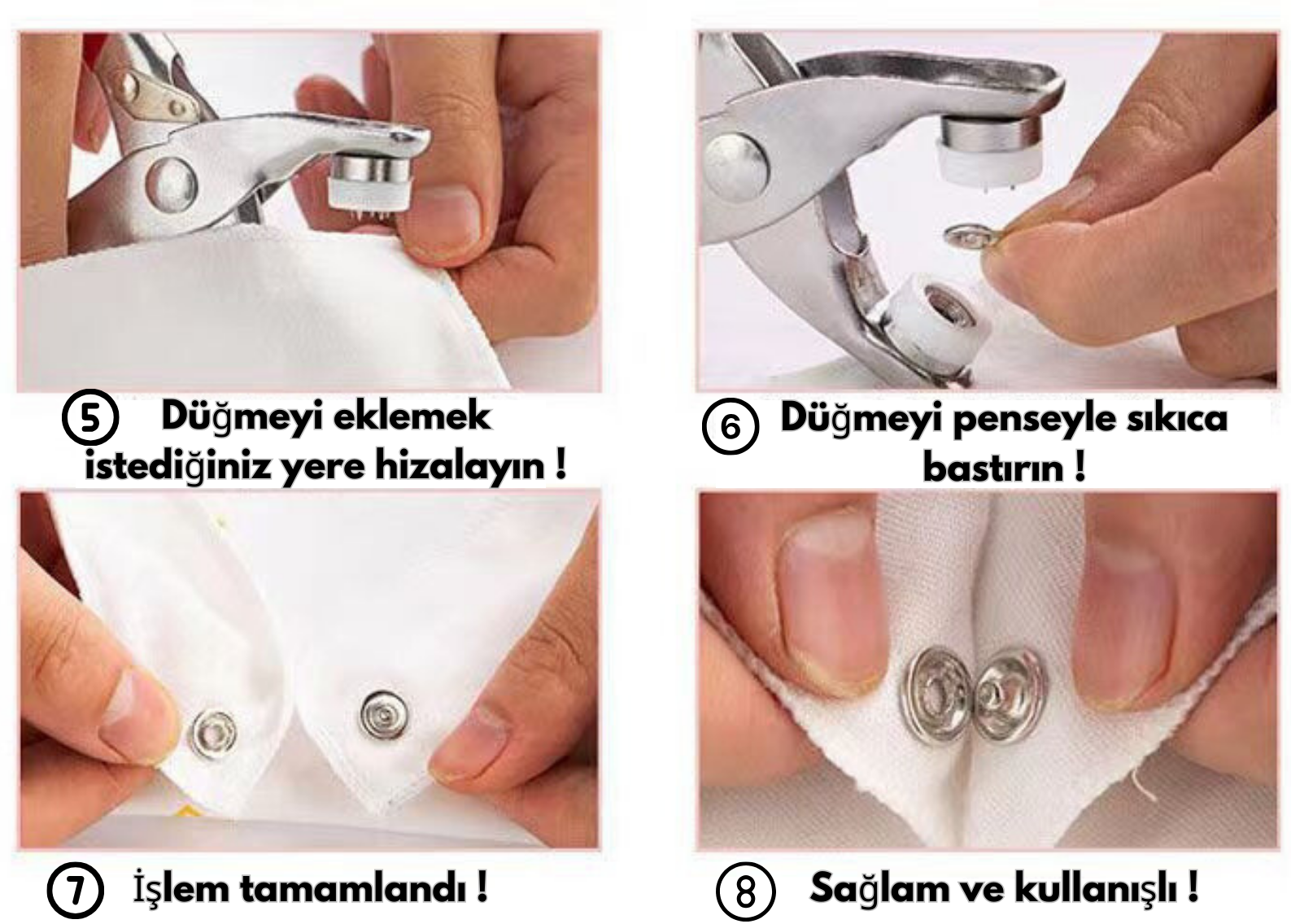 5 Düğmeyi eklemek istediğiniz yere hizalayın !

6 Düğmeyi penseyle sıkıca bastırın !

7 İşlem tamamlandı !

8 Sağlam ve kullanışlı !